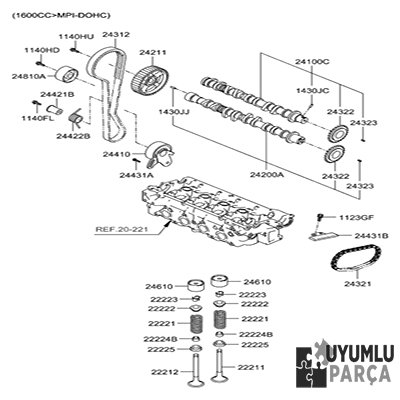 (1600CC>MPI-DOHC)

1140HU
24312
1140HD
24211
24810A
24100C
24421B
1430JC
1140FL
1430JJ
24322
24323
24422B
24410
24431A
24200A
24322
24323
REF.20-221
1123GF
24431B
24321
24610
24610
22223
22223
22222
22222
22221
22221
22224B
22224B
22225
22225
22212
22211
UYUMLU
PARÇA