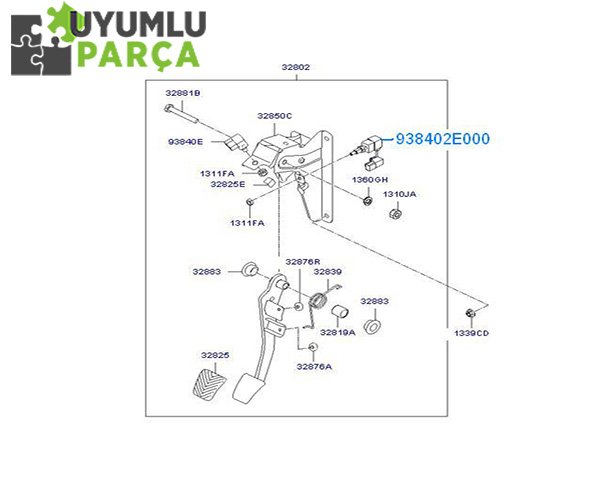 UYUMLU
PARÇA

32802

32881B

32850C

93840E

938402E000

1311FA

32825E

1360GH

1310JA

1311FA

32883

32876R

32839

32883

32819A

1339CD

32825

32876A