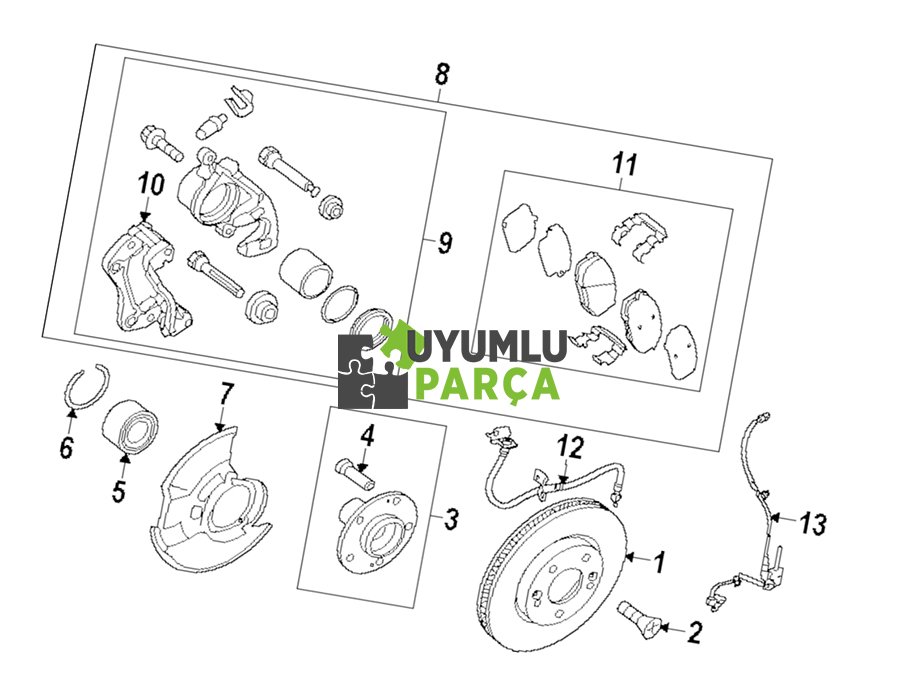 8
10
9
11
UYUMLU
PARÇA
6
5
7
4
3
12
13
1
2