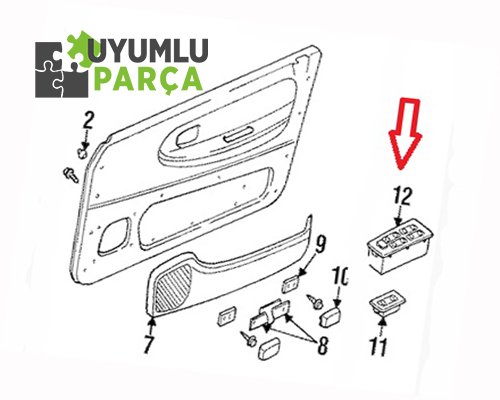 UYUMLU
PARÇA

2
12
9
10
7
8
11