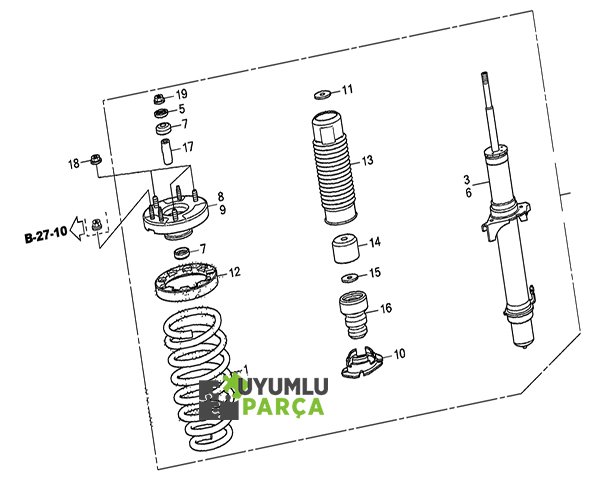 19
5
7
17
18
8
9
B-27-10
7
12
1
11
13
14
15
16
10
3
6
UYUMLU
PARÇA