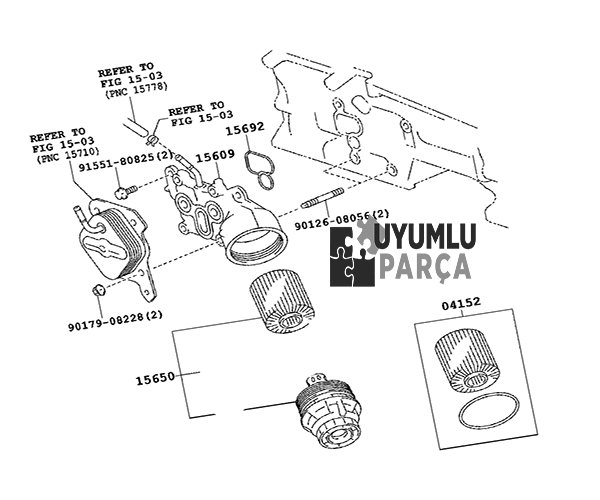 REFER TO
FIG 15-03
(PNC 15778)

REFER TO
FIG 15-03

REFER TO
FIG 15-03
(PNC 15710)

15692

91551-80825(2)

15609

90126-08056(2)

UYUMLU
PARÇA

90179-08228(2)

04152

15650