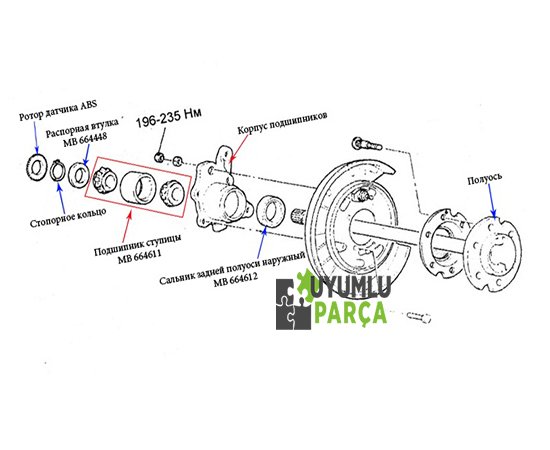 Ротор датчика ABS

Распорная втулка
MB 664448

196-235 Нм

Корпус подшипников

Полуось

Стопорное кольцо

Подшипник ступицы
MB 664611

Сальник задней полуоси наружный
MB 664612

UYUMLU
PARÇA