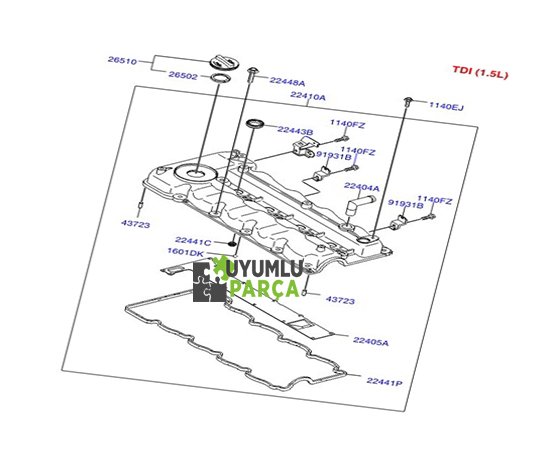 TDI (1.5L)

26510
26502
22448A
22410A
1140EJ
22443B
1140FZ
1140FZ
91931B
22404A
91931B
1140FZ
43723
22441C
1601DK
UYUMLU
PARÇA
43723
22405A
22441P