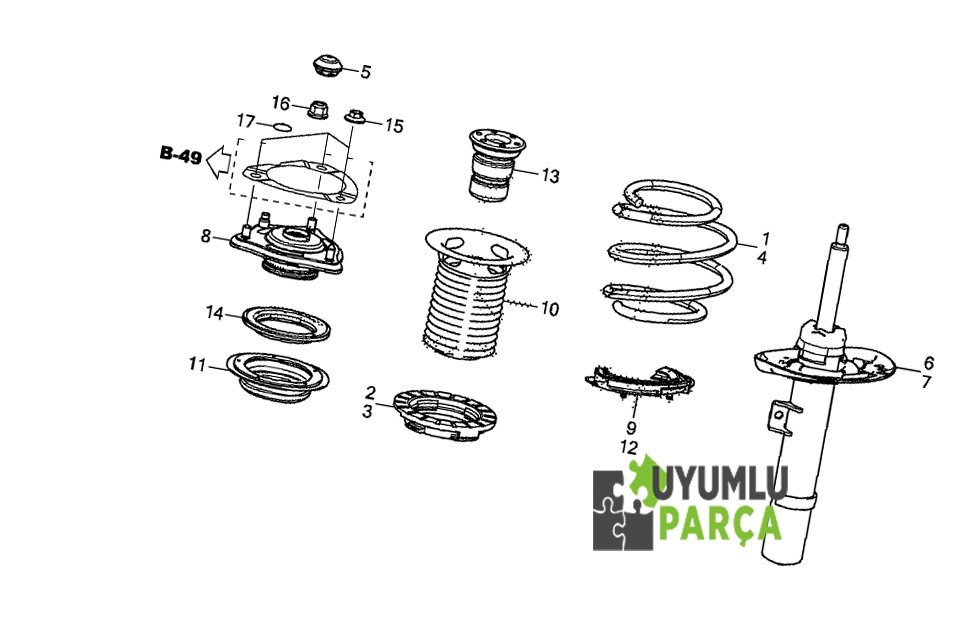 5
16
17
15
B-49
13
8
1
4
10
14
11
6
7
2
3
9
12
UYUMLU
PARÇA